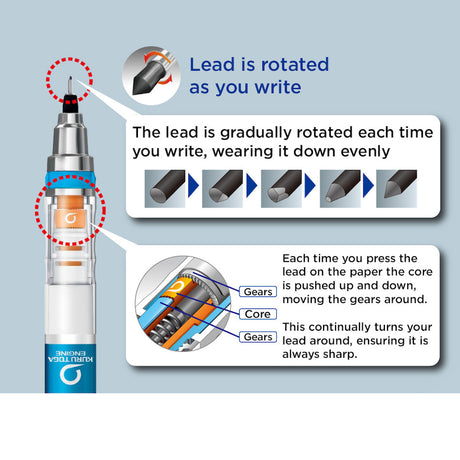 Lead is rotated as you write

The lead is gradually rotated each time you write, wearing it down evenly

Gears
Core
Gears

Each time you press the lead on the paper the core is pushed up and down, moving the gears around.

This continually turns your lead around, ensuring it is always sharp.

KURU TOGA
ENGINE