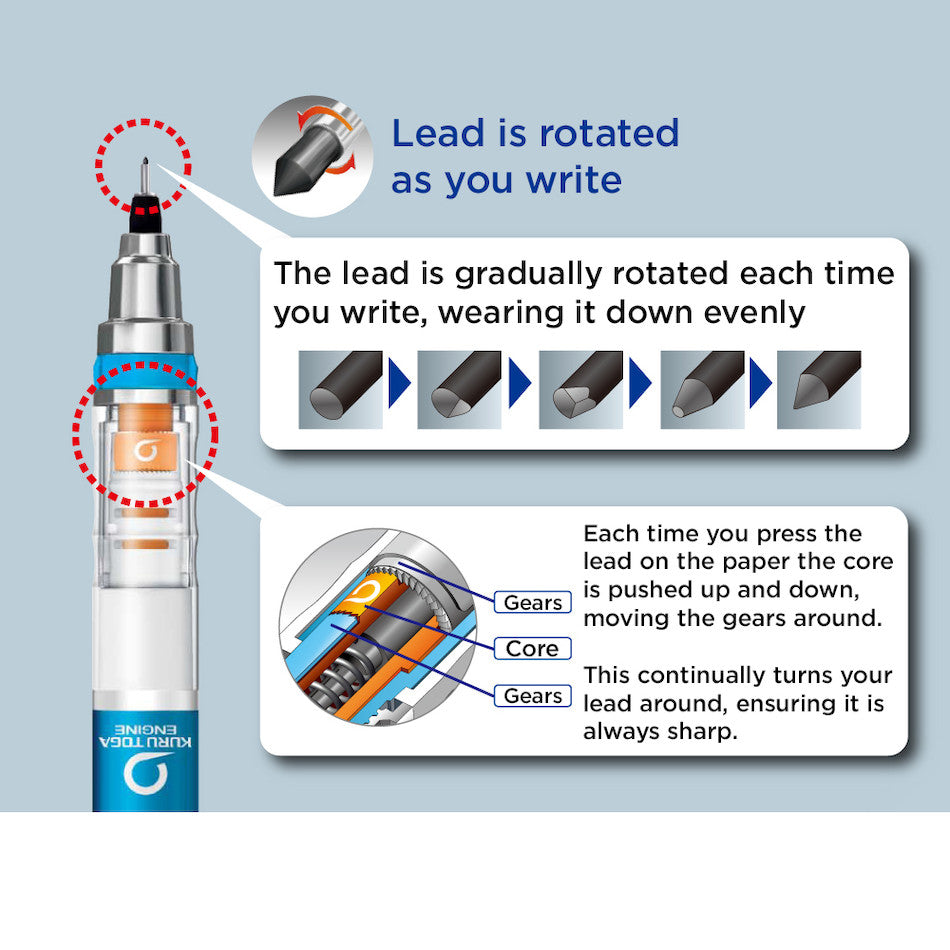 Lead is rotated as you write

The lead is gradually rotated each time you write, wearing it down evenly

Gears
Core
Gears

Each time you press the lead on the paper the core is pushed up and down, moving the gears around.

This continually turns your lead around, ensuring it is always sharp.

KURU TOGA ENGINE